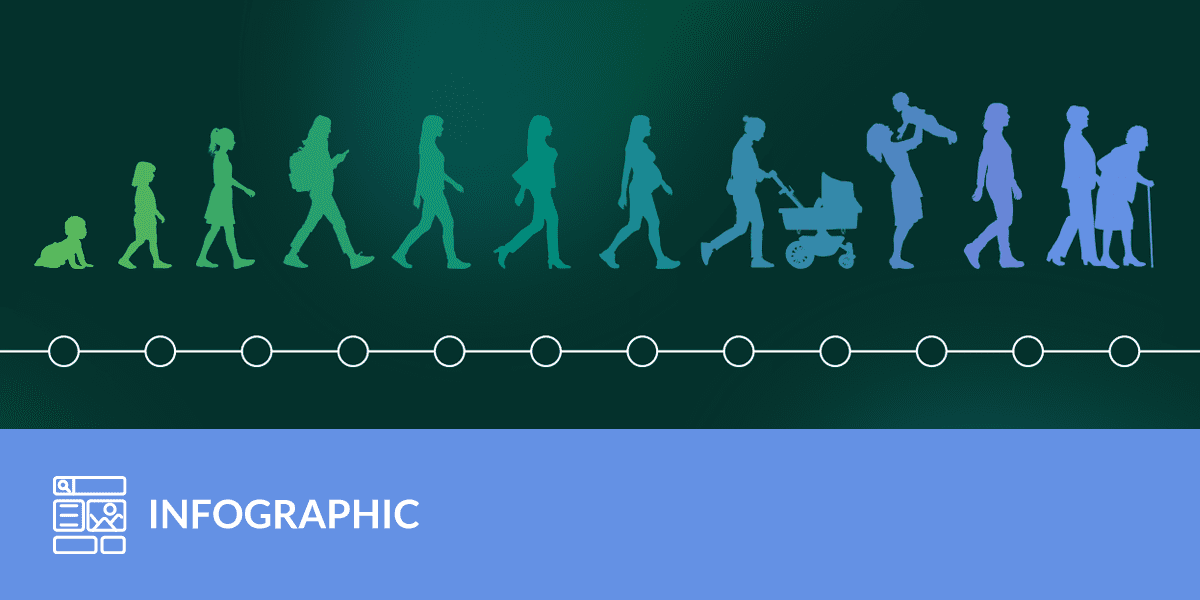 INFOGRAPHIC